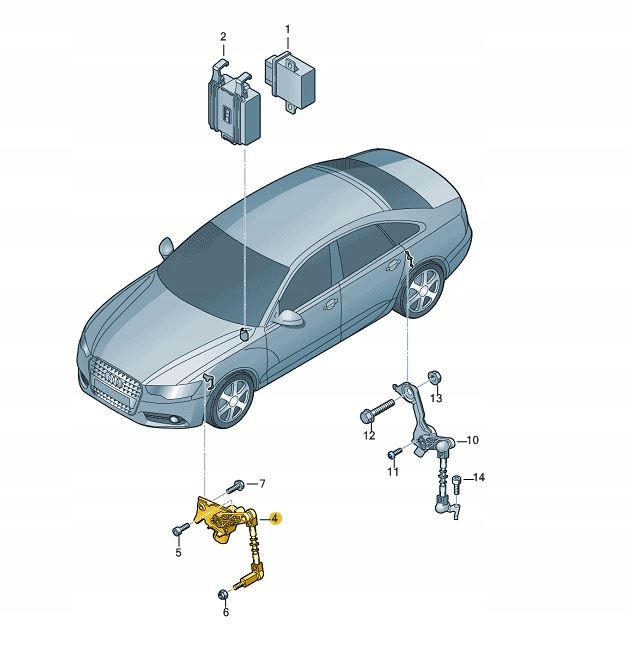 2
1
13
12
10
11
14
7
4
5
6