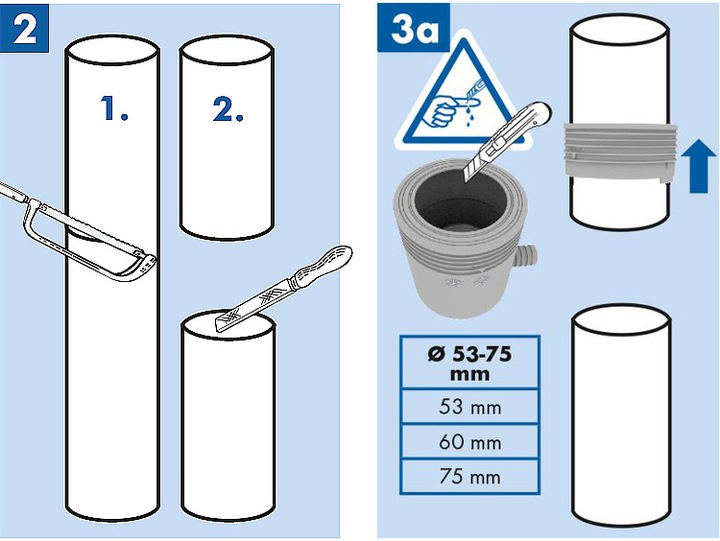 2

1.

2.

3a

| Ø 53-75 mm |
|---|
| 53 mm |
| 60 mm |
| 75 mm |