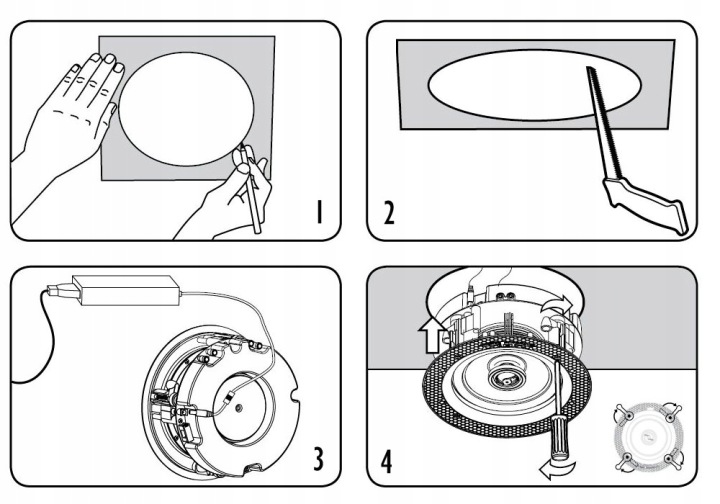 1

2

3

4