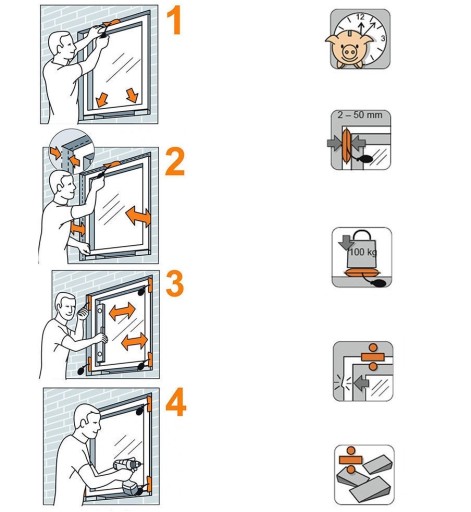 1

2

3

4

12
3

2 – 50 mm

100 kg