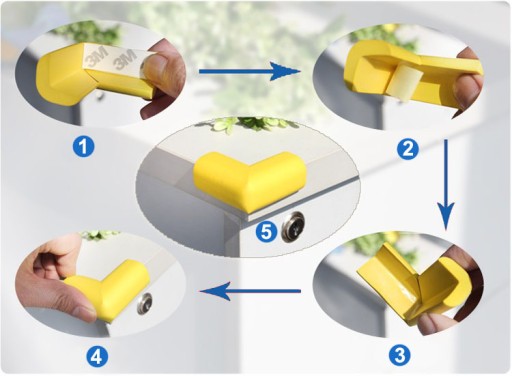 3M 3M

1

2

5

4

3