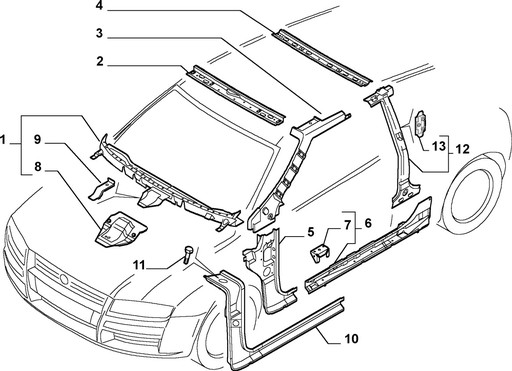 4
3
2
1
9
8
13
12
5
7
6
11
10