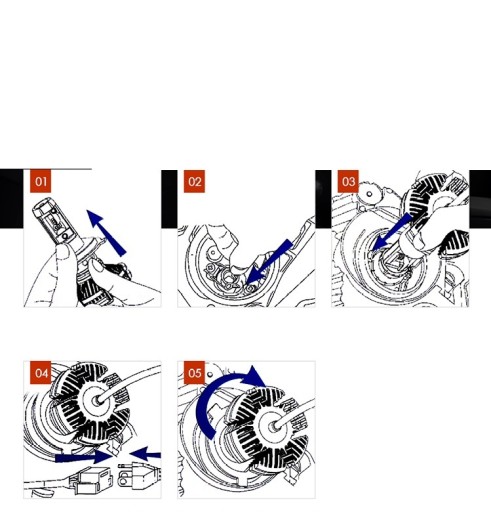 01

02

03

04

05