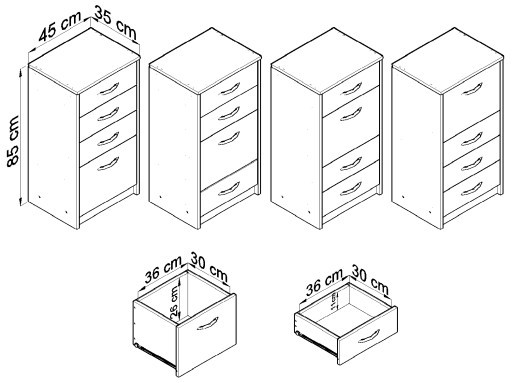 45 cm
35 cm
85 cm

36 cm
30 cm
26 cm

36 cm
30 cm
11 cm