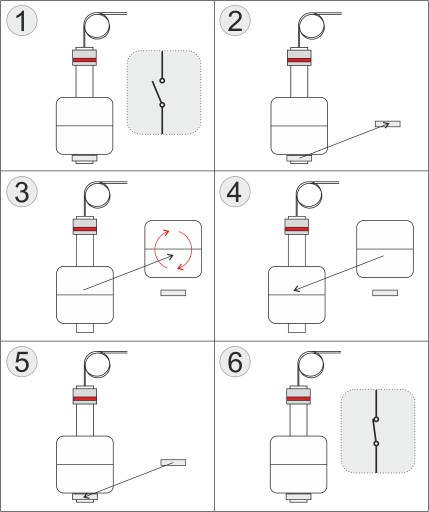 1

2

3

4

5

6