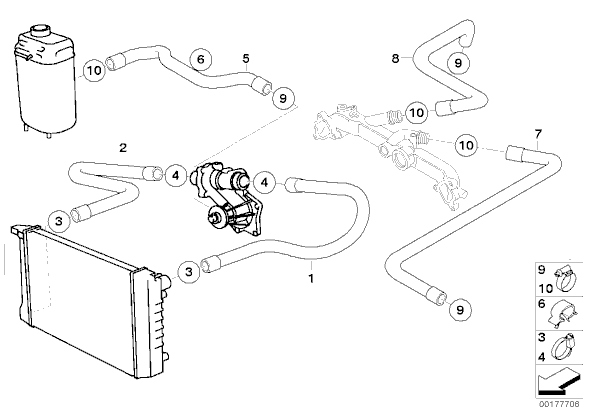 10
6
5
9
8
9
10
10
7
2
4
4
3
3
1
9
9
10
6
3
4
00177708