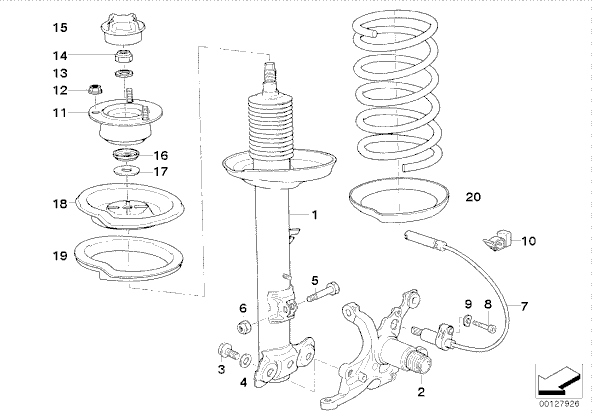 15
14
13
12
11
16
17
18
19
1
20
10
5
6
9
8
7
3
4
2
00127926