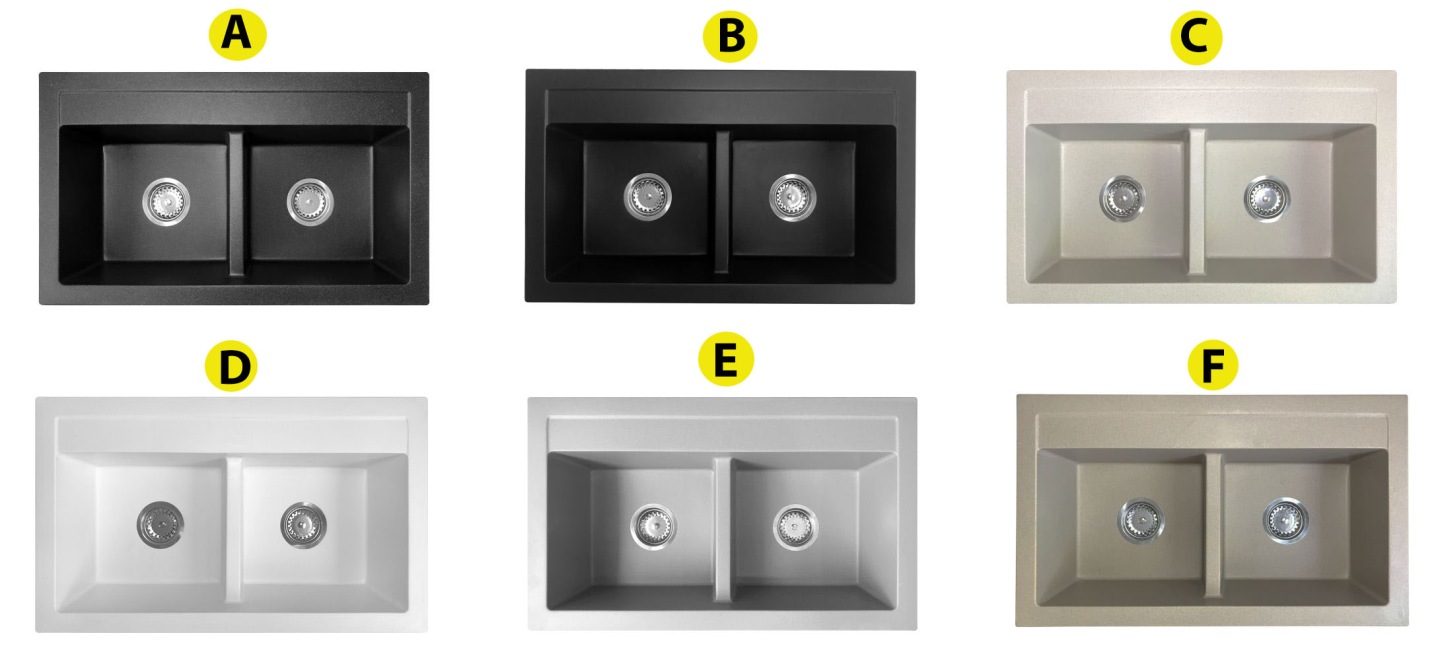 A

B

C

D

E

F