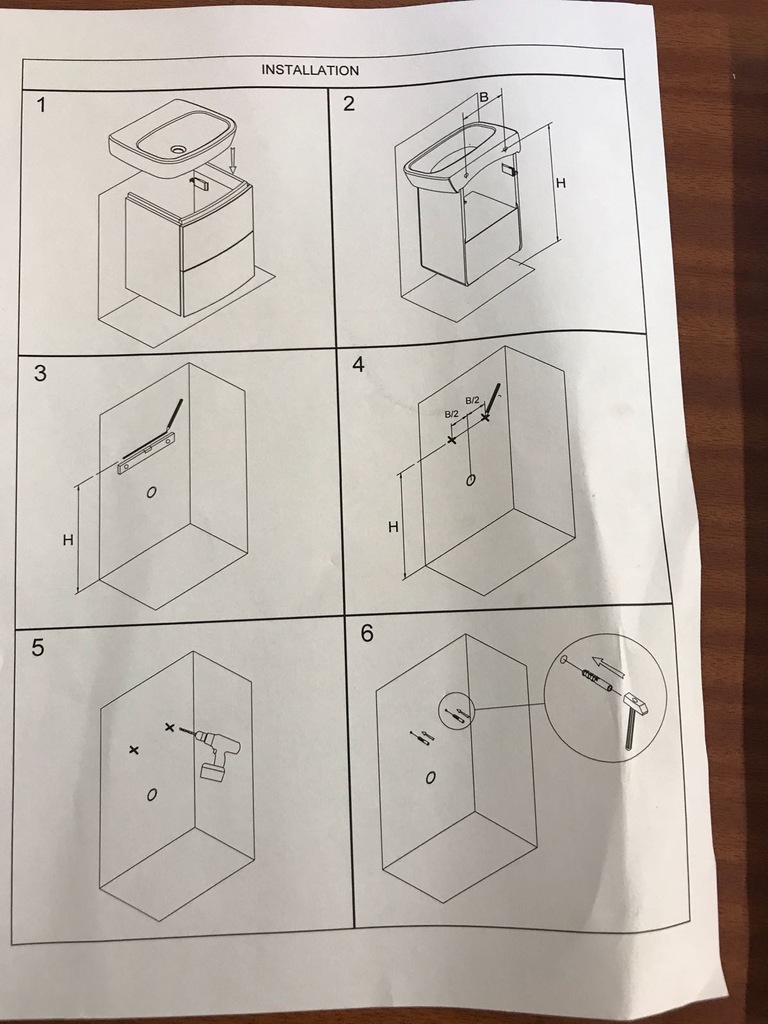 INSTALLATION

1

2

B

H

3

H

4

B/2

B/2

H

5

6