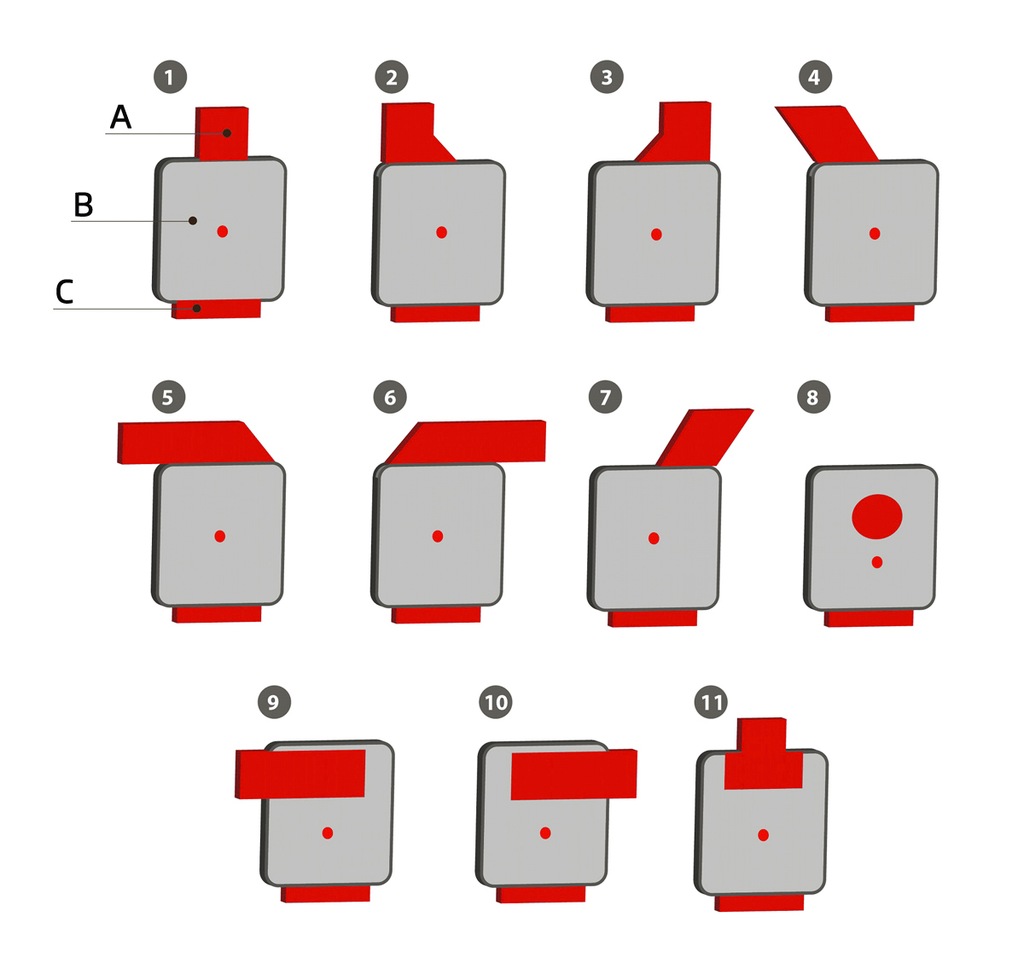 1
A
B
C
2
3
4
5
6
7
8
9
10
11