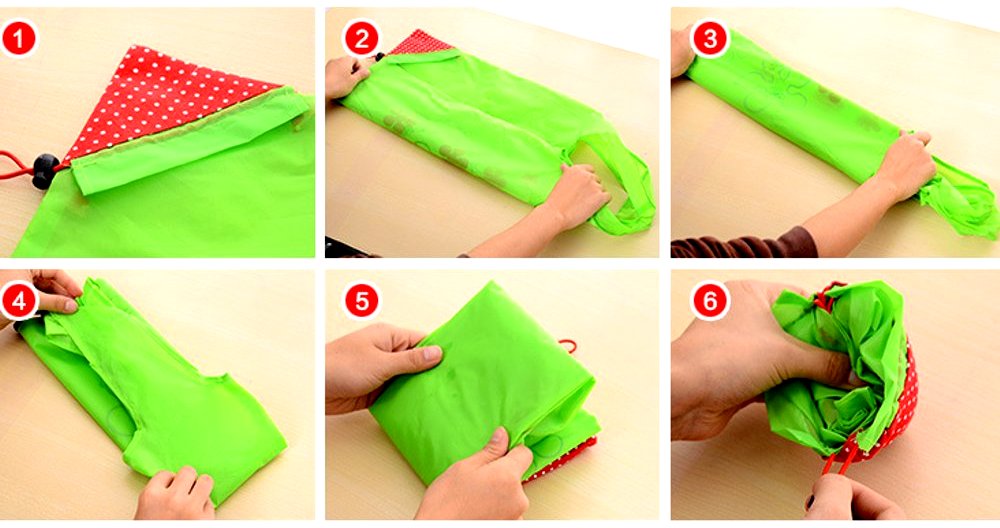 1
2
3
4
5
6