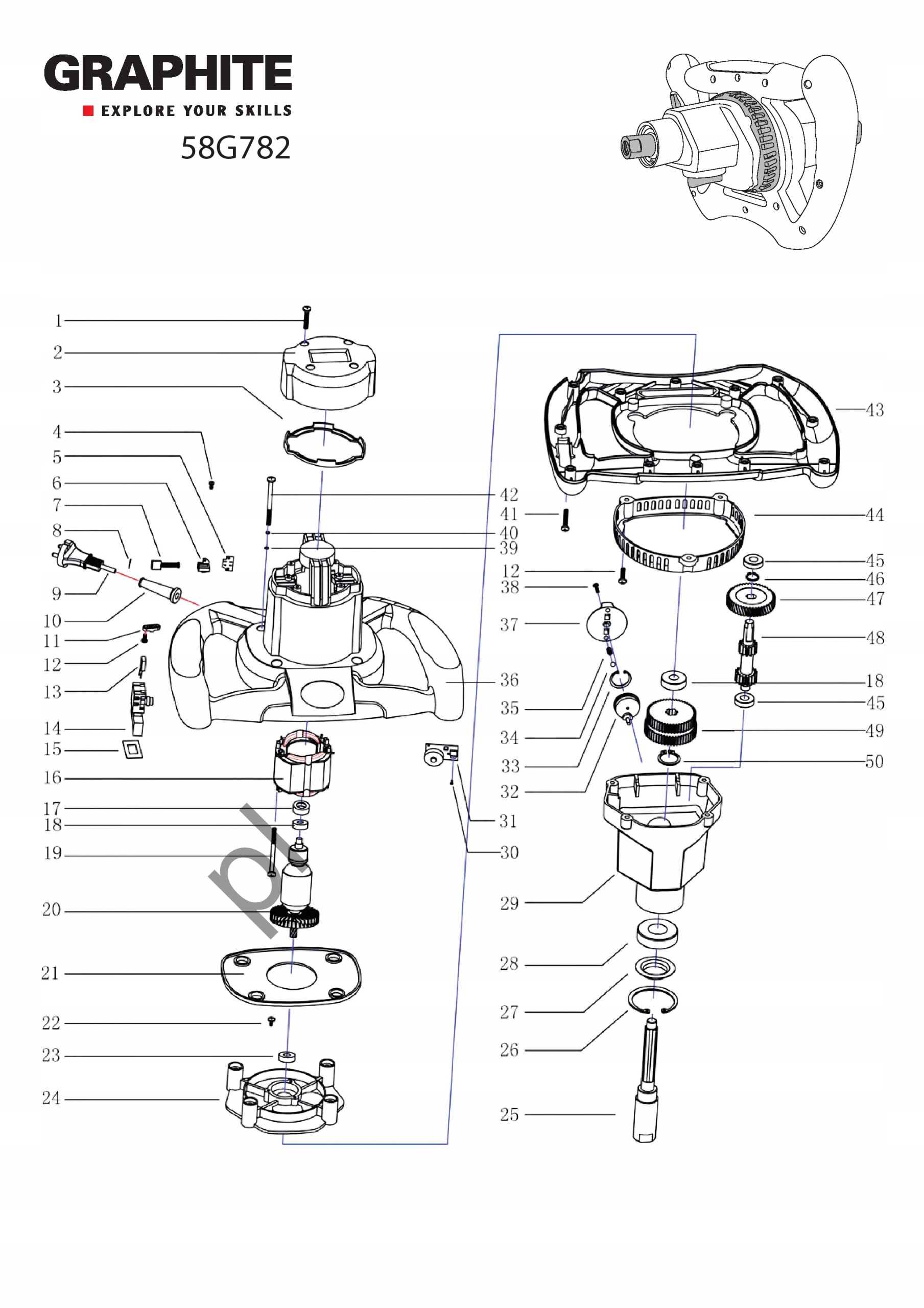 GRAPHITE
EXPLORE YOUR SKILLS
58G782

1
2
3
4
5
6
7
8
9
10
11
12
13
14
15
16
17
18
19
20
21
22
23
24

42
41
40
39
12
38
37
36
35
34
33
32
31
30
29
28
27
26
25

43
44
45
46
47
48
18
45
49
50

pl