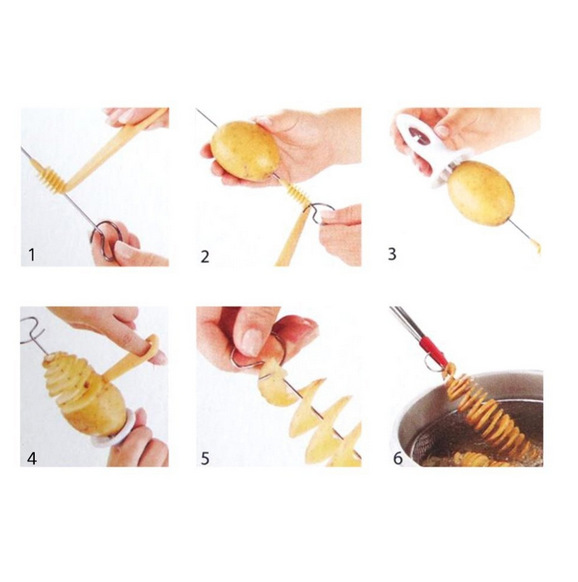 1
2
3
4
5
6