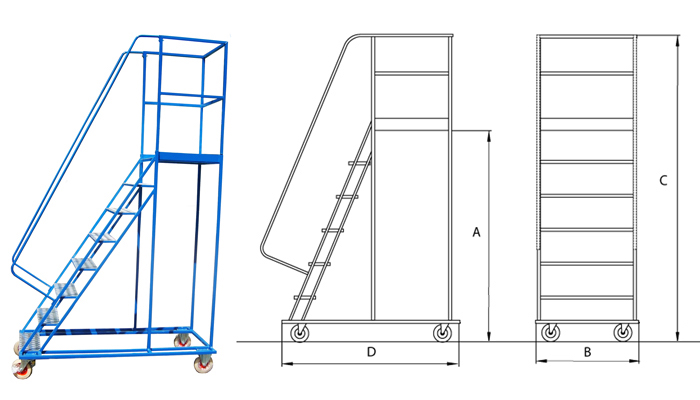 A

D

C

B