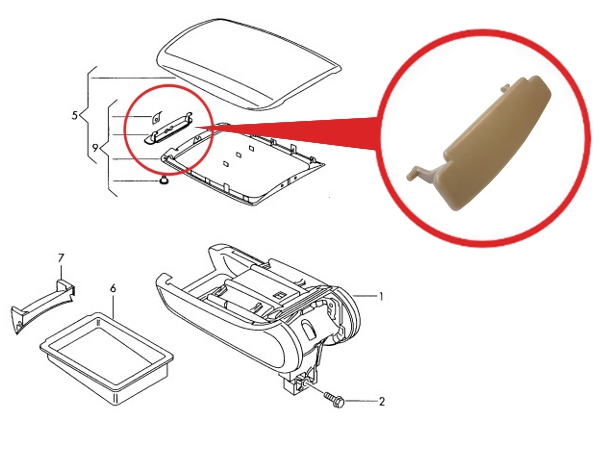 5
9
7
6
1
2