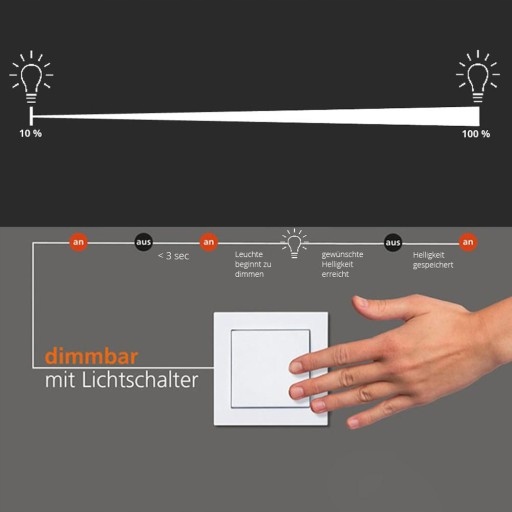 10 %

100 %

an

aus

< 3 sec

an

Leuchte beginnt zu dimmen

gewünschte Helligkeit erreicht

aus

Helligkeit gespeichert

an

dimmbar
mit Lichtschalter