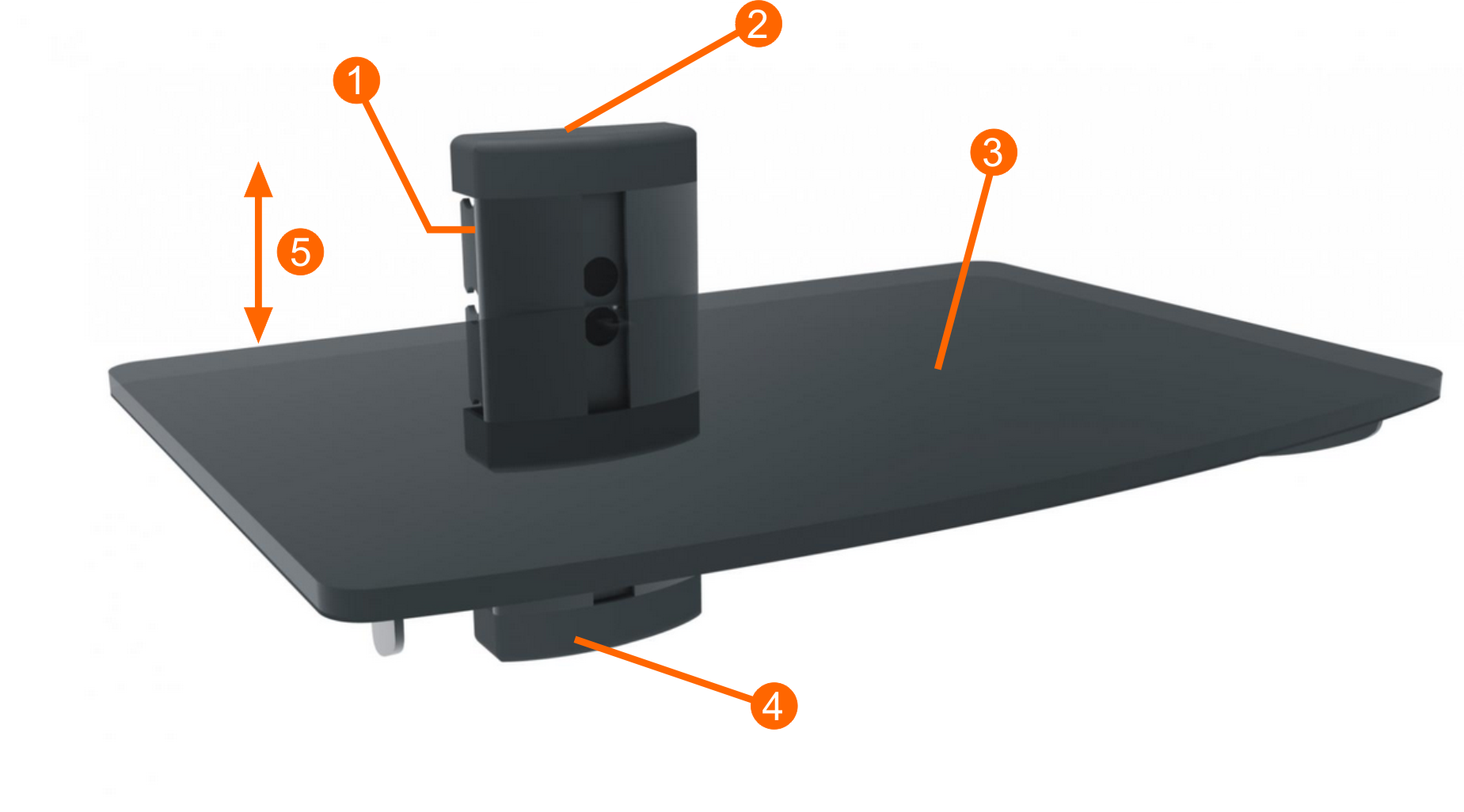 2
1
3
5
4