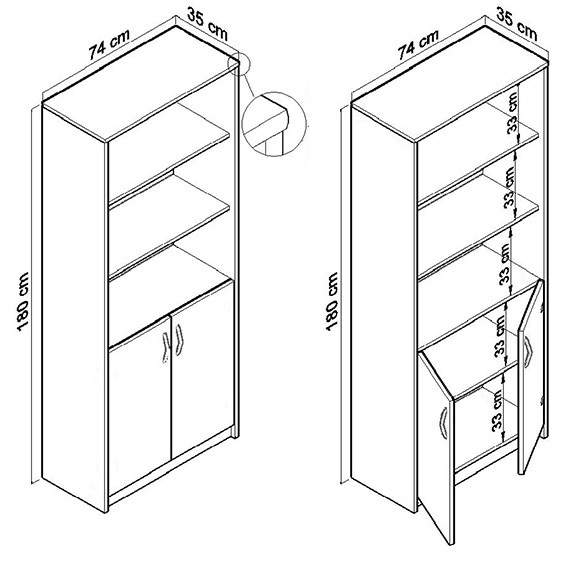 74 cm
35 cm
180 cm

74 cm
35 cm
180 cm
33 cm
33 cm
33 cm
33 cm
33 cm