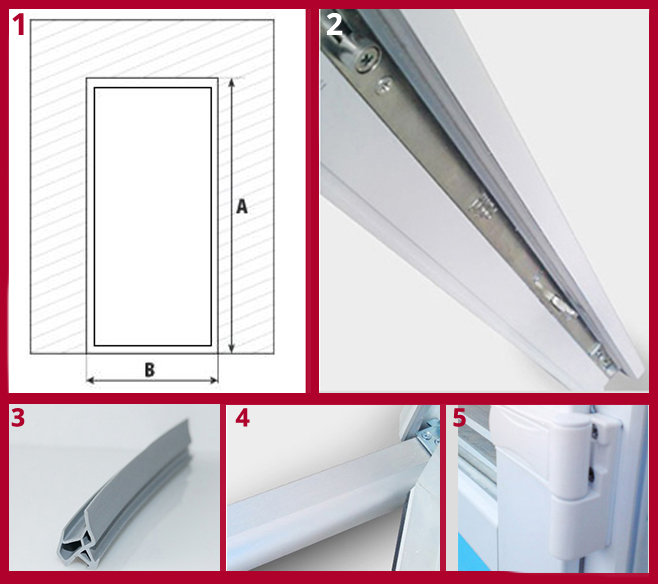 1
A
B
2
3
4
5