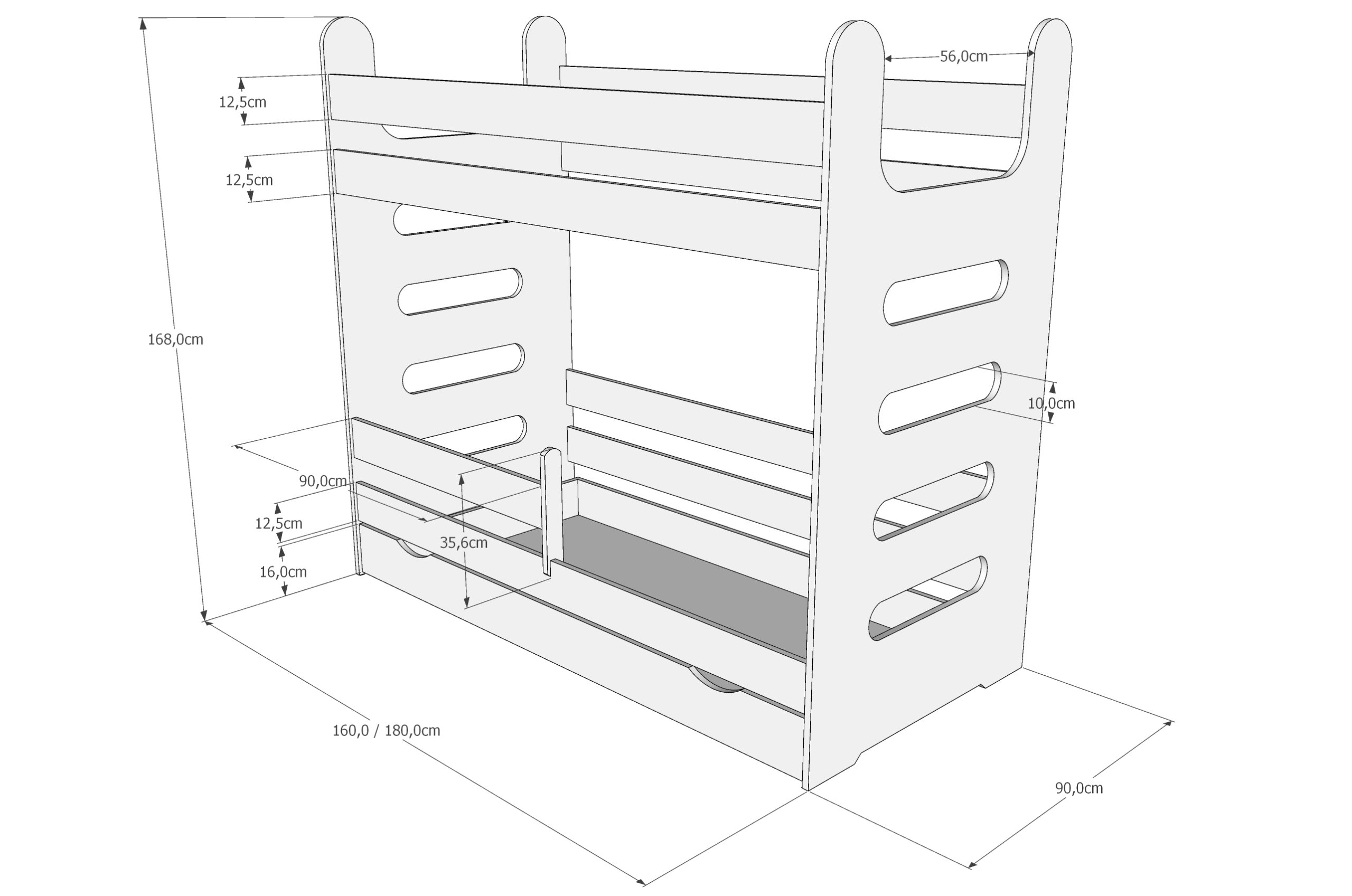 56,0cm

12,5cm

12,5cm

168,0cm

10,0cm

90,0cm

12,5cm

35,6cm

16,0cm

160,0 / 180,0cm

90,0cm