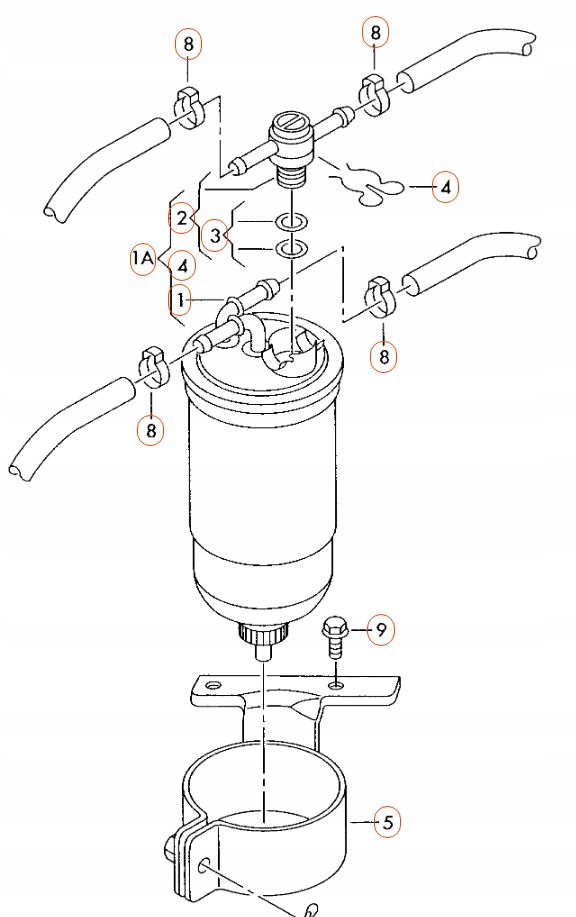 8
8
4
2
3
1A
4
1
8
8
9
5