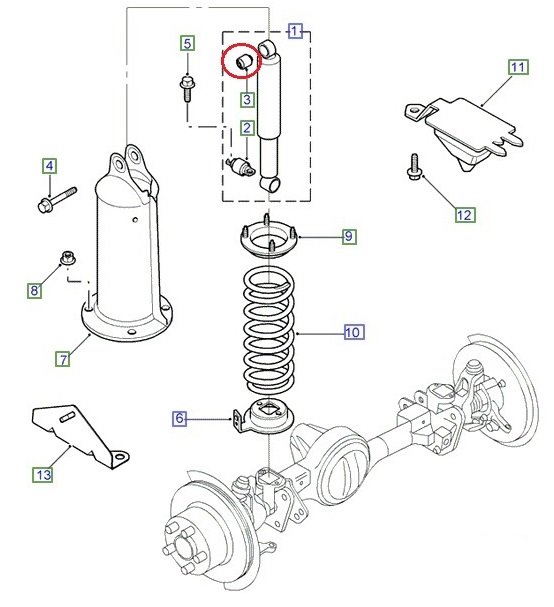 1
5
3
2
11
4
12
9
8
10
7
6
13