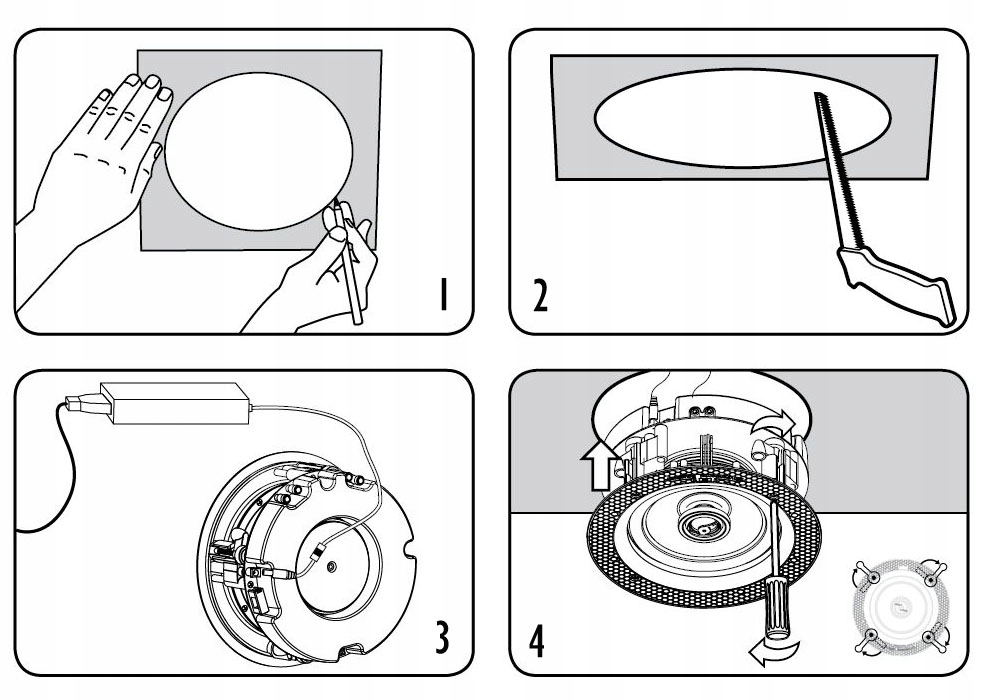 1

2

3

4