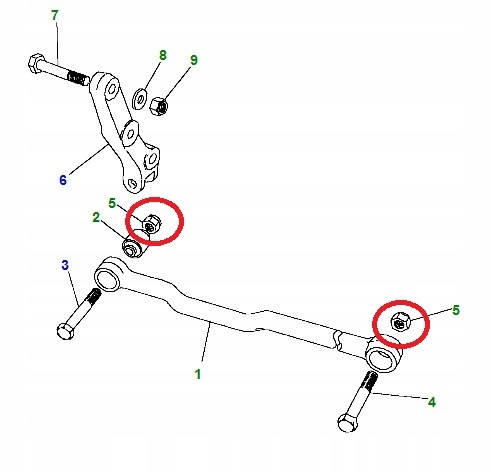 7
8
9
6
5
2
3
5
1
4