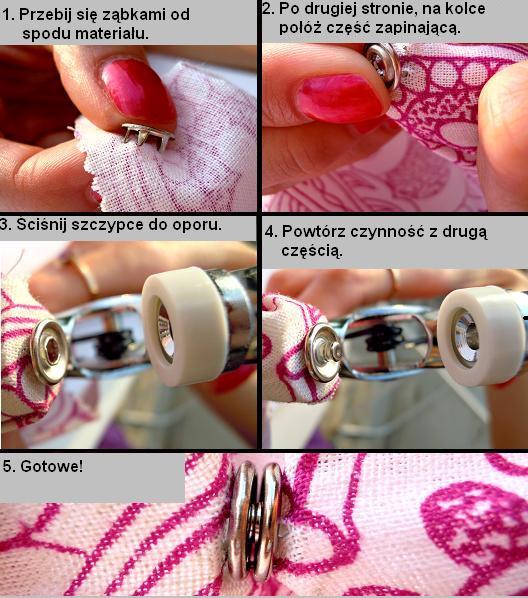 1. Przebij się ząbkami od spodu materiału.

2. Po drugiej stronie, na kolce połóż część zapinającą.

3. Ściśnij szczypce do oporu.

4. Powtórz czynność z drugą częścią.

5. Gotowe!