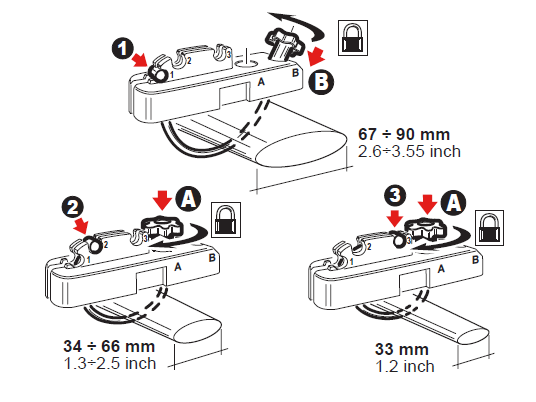 1
1 2 3
A B
B

67 ÷ 90 mm
2.6÷3.55 inch

2
A
1 2 3
A B

34 ÷ 66 mm
1.3÷2.5 inch

3
A
1 2 3
A B

33 mm
1.2 inch