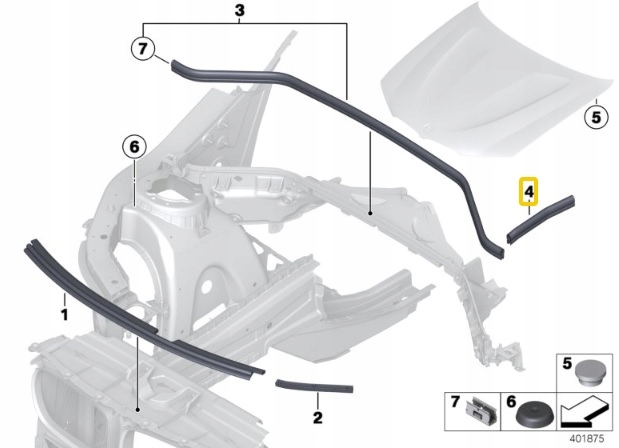 3
7
5
6
4
1
2
5
7
6
401875