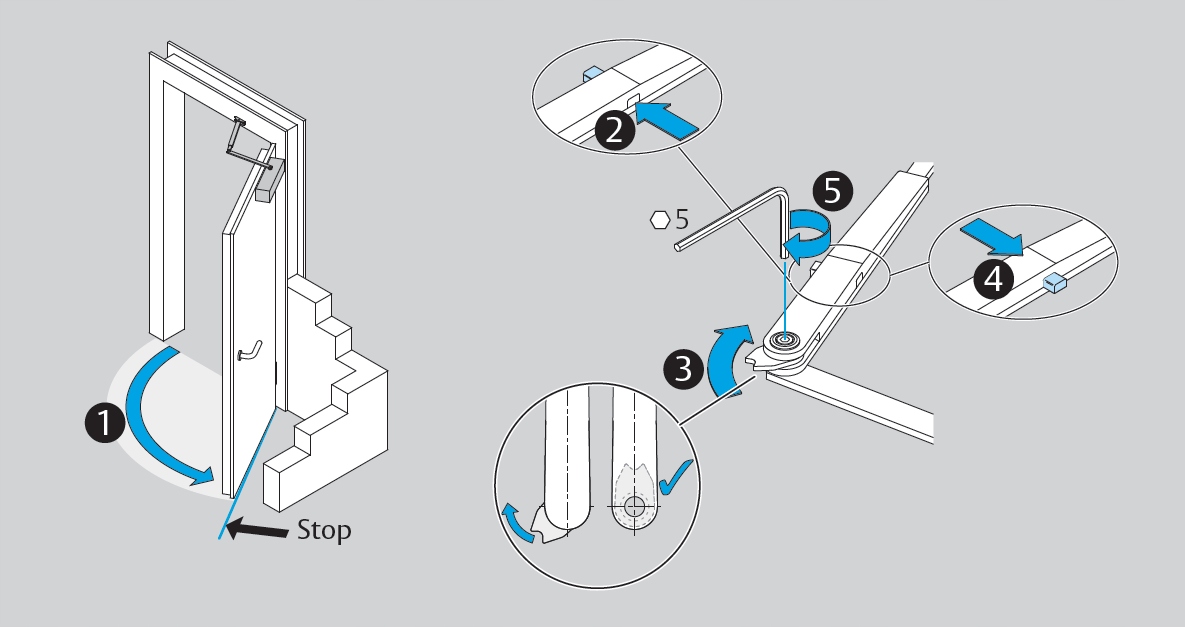 1

Stop

2

5

5

4

3