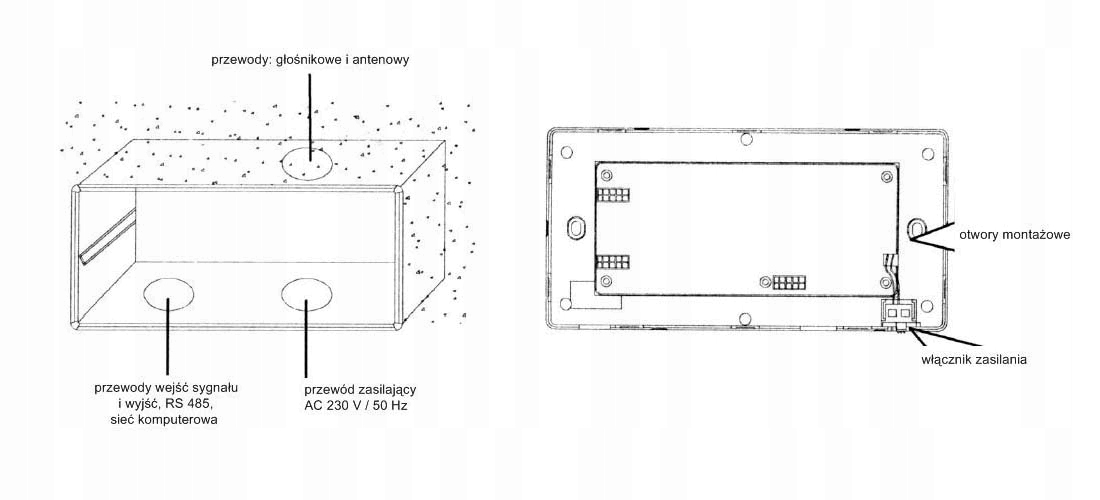 przewody: głośnikowe i antenowy

przewody wejść sygnału
i wyjść, RS 485,
sieć komputerowa

przewód zasilający
AC 230 V / 50 Hz

otwory montażowe

włącznik zasilania