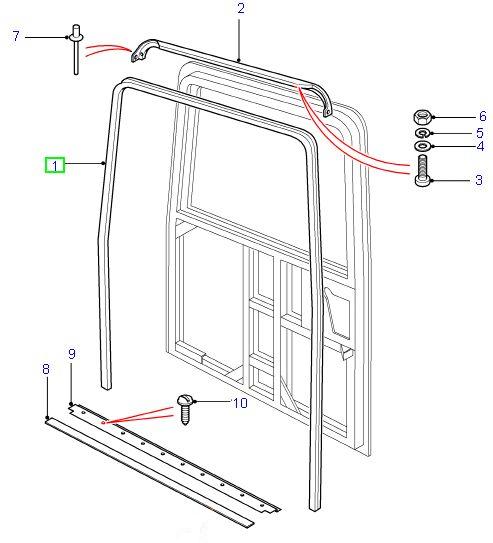 2
7
6
5
4
1
3
9
8
10