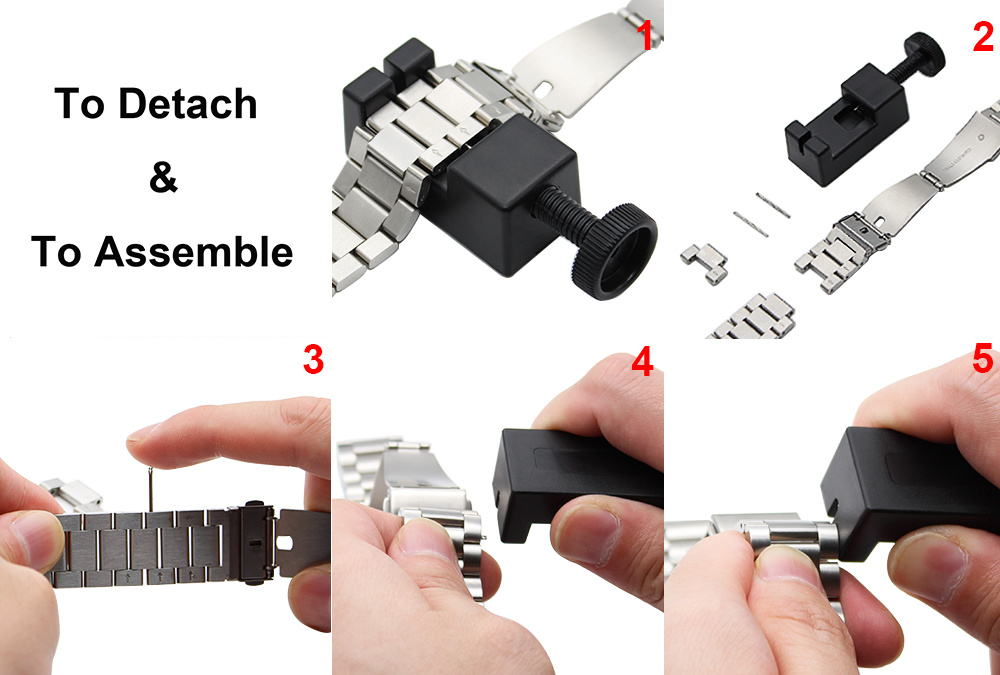 To Detach

&

To Assemble

1

2

3

4

5