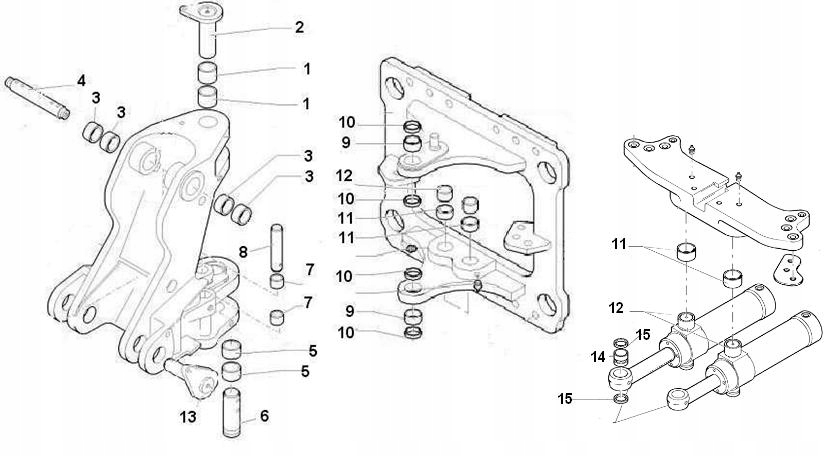 2
1
1
4
3
3
3
3
8
7
7
5
5
13
6
10
9
12
10
11
11
10
9
10
11
12
15
14
15