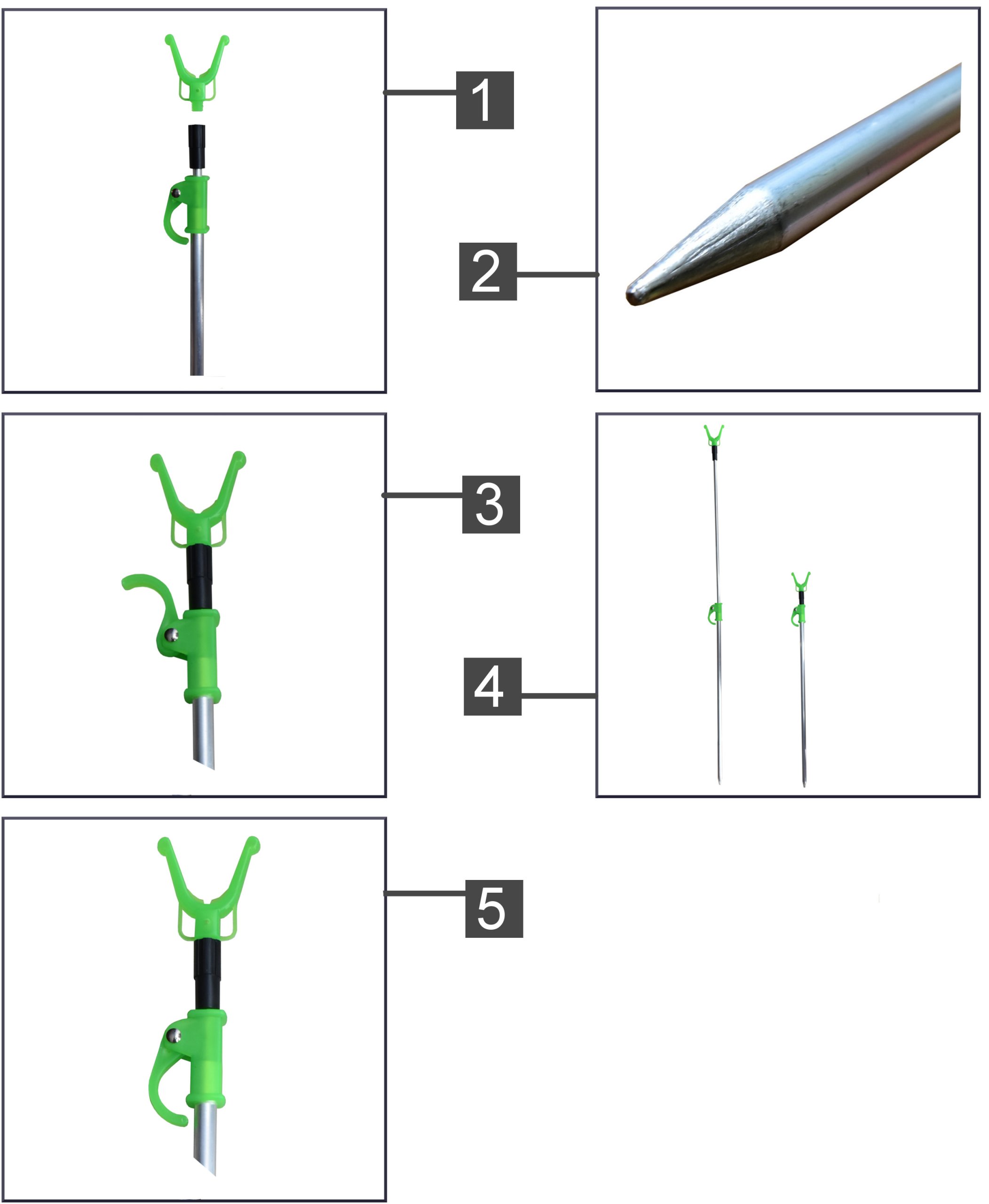 1

2

3

4

5