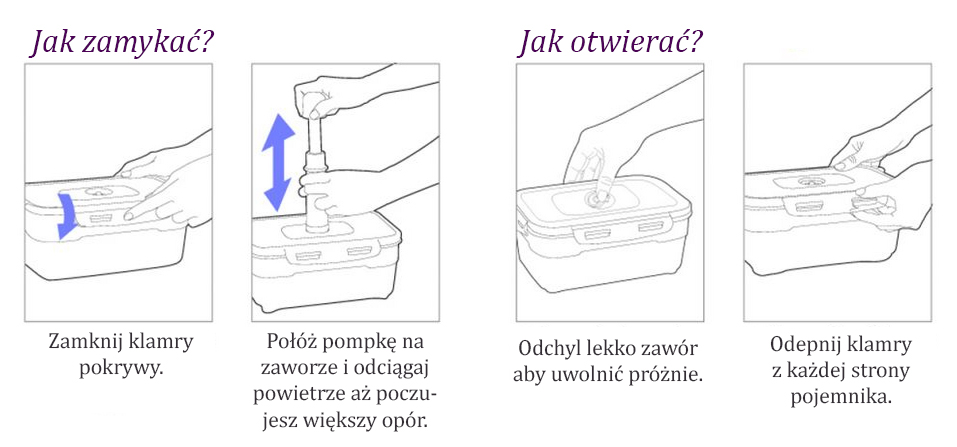 Jak zamykać?

Zamknij klamry pokrywy.

Połóż pompkę na zaworze i odciągaj powietrze aż poczujesz większy opór.

Jak otwierać?

Odchyl lekko zawór aby uwolnić próżnie.

Odepnij klamry z każdej strony pojemnika.