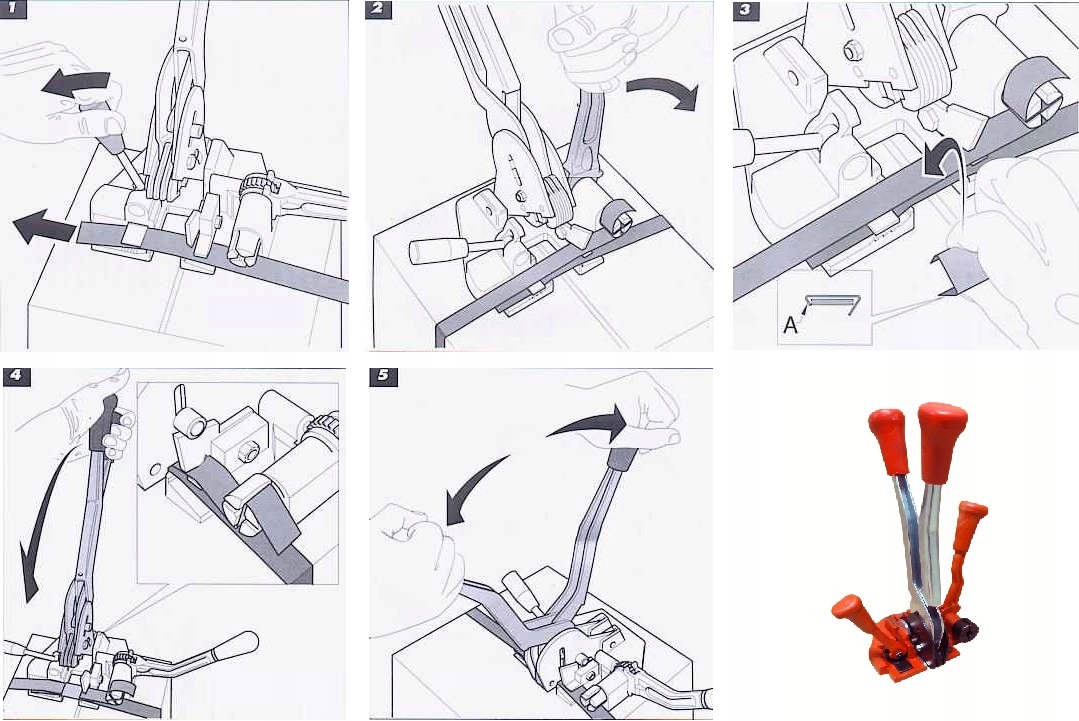 1

2

3

A

4

5