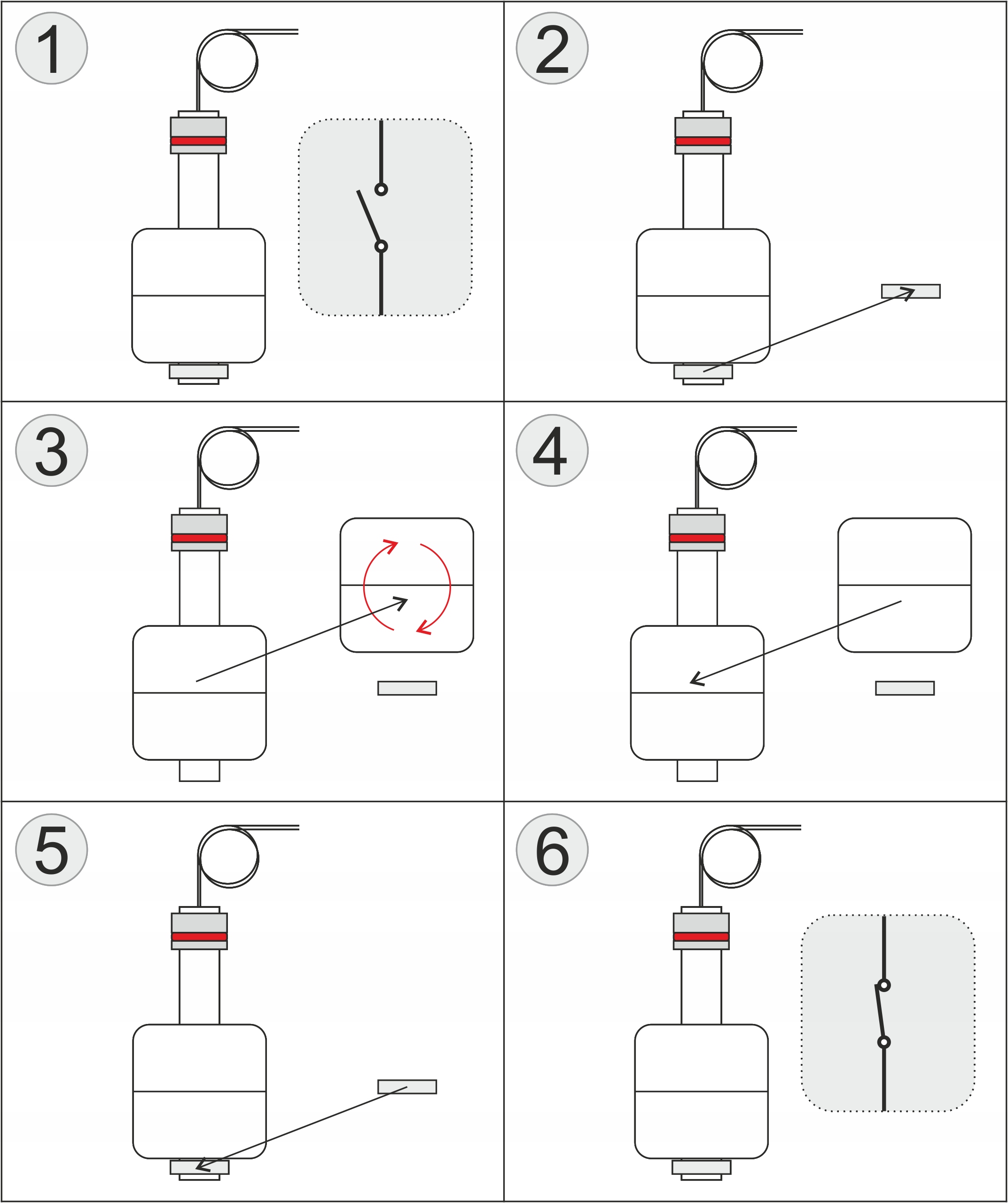 1

2

3

4

5

6