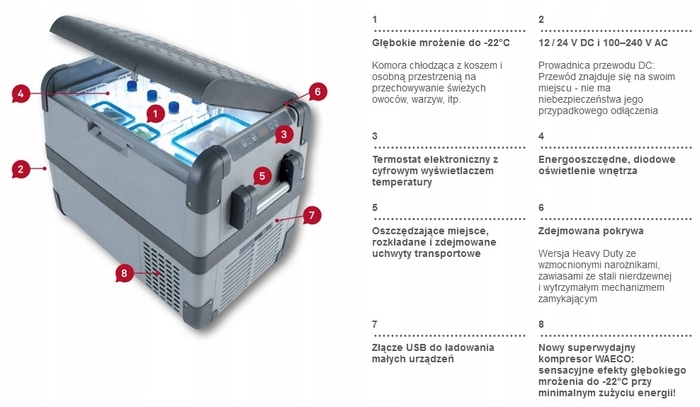 4

1

6

3

2

5

7

8

1

Głębokie mrożenie do -22°C

Komora chłodząca z koszem i osobną przestrzenią na przechowywanie świeżych owoców, warzyw, itp.

2

12 / 24 V DC i 100–240 V AC

Prowadnica przewodu DC: Przewód znajduje się na swoim miejscu - nie ma niebezpieczeństwa jego przypadkowego odłączenia

3

Termostat elektroniczny z cyfrowym wyświetlaczem temperatury

4

Energooszczędne, diodowe oświetlenie wnętrza

5

Oszczędzające miejsce, rozkładane i zdejmowane uchwyty transportowe

6

Zdejmowana pokrywa

Wersja Heavy Duty ze wzmocnionymi narożnikami, zawiasami ze stali nierdzewnej i wytrzymałym mechanizmem zamykającym

7

Złącze USB do ładowania małych urządzeń

8

Nowy superwydajny kompresor WAECO: sensacyjne efekty głębokiego mrożenia do -22°C przy minimalnym zużyciu energii!