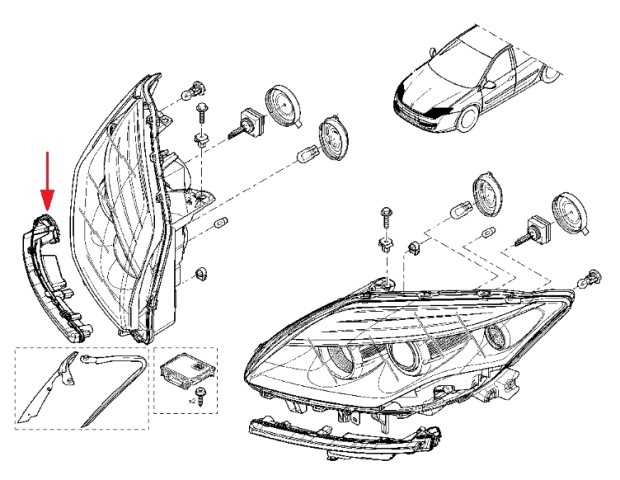 x2