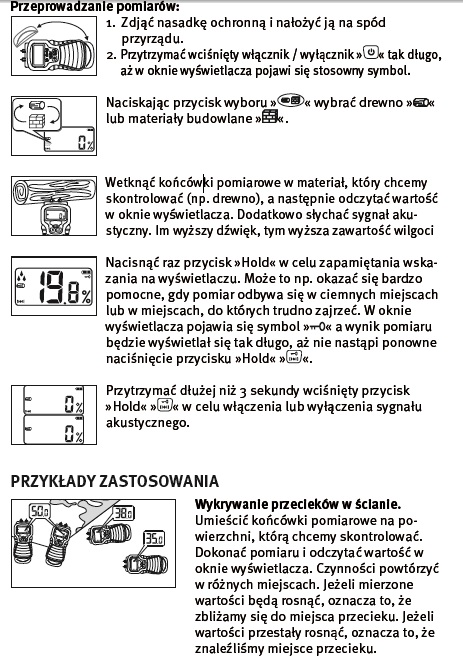 Przeprowadzanie pomiarów:

1. Zdjąć nasadkę ochronną i nałożyć ją na spód przyrządu.
2. Przytrzymać wciśnięty włącznik / wyłącznik »« tak długo, aż w oknie wyświetlacza pojawi się stosowny symbol.

0%

Naciskając przycisk wyboru »« wybrać drewno »« lub materiały budowlane »«.

Wetknąć końcówki pomiarowe w materiał, który chcemy skontrolować (np. drewno), a następnie odczytać wartość w oknie wyświetlacza. Dodatkowo słychać sygnał akustyczny. Im wyższy dźwięk, tym wyższa zawartość wilgoci

19.8%

Nacisnąć raz przycisk »Hold« w celu zapamiętania wskazania na wyświetlaczu. Może to np. okazać się bardzo pomocne, gdy pomiar odbywa się w ciemnych miejscach lub w miejscach, do których trudno zajrzeć. W oknie wyświetlacza pojawia się symbol »« a wynik pomiaru będzie wyświetlał się tak długo, aż nie nastąpi ponowne naciśnięcie przycisku »Hold« »«.

0%
0%

Przytrzymać dłużej niż 3 sekundy wciśnięty przycisk »Hold« »« w celu włączenia lub wyłączenia sygnału akustycznego.

PRZYKŁADY ZASTOSOWANIA

50.0
38.0
35.0

Wykrywanie przecieków w ścianie.
Umieścić końcówki pomiarowe na powierzchni, którą chcemy skontrolować. Dokonać pomiaru i odczytać wartość w oknie wyświetlacza. Czynności powtórzyć w różnych miejscach. Jeżeli mierzone wartości będą rosnąć, oznacza to, że zbliżamy się do miejsca przecieku. Jeżeli wartości przestały rosnąć, oznacza to, że znaleźliśmy miejsce przecieku.