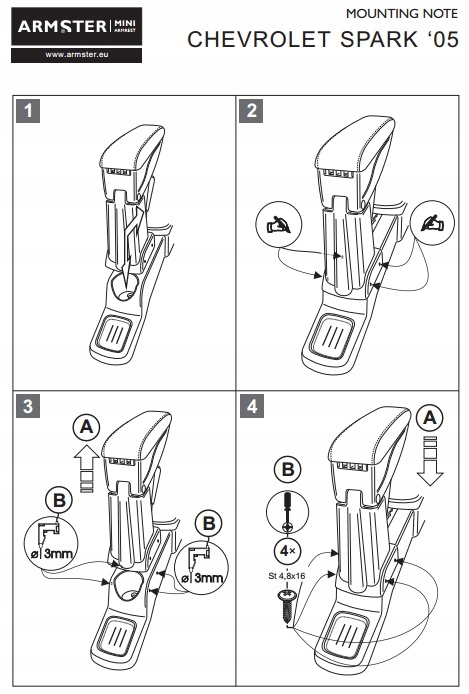 ARMSTER MINI ARMREST
www.armster.eu

MOUNTING NOTE
CHEVROLET SPARK ‘05

1

2

3
A
B
ø 3mm
B
ø 3mm

4
A
B
4×
St 4,8x16