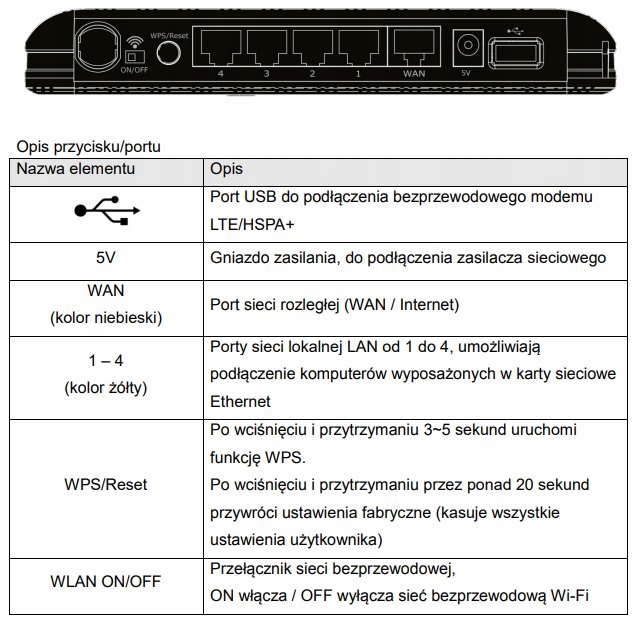 WPS/Reset
ON/OFF
4 3 2 1 WAN 5V

Opis przycisku/portu

| Nazwa elementu | Opis |
|---|---|
| | Port USB do podłączenia bezprzewodowego modemu LTE/HSPA+ |
| 5V | Gniazdo zasilania, do podłączenia zasilacza sieciowego |
| WAN (kolor niebieski) | Port sieci rozległej (WAN / Internet) |
| 1 – 4 (kolor żółty) | Porty sieci lokalnej LAN od 1 do 4, umożliwiają podłączenie komputerów wyposażonych w karty sieciowe Ethernet |
| WPS/Reset | Po wciśnięciu i przytrzymaniu 3~5 sekund uruchomi funkcję WPS. Po wciśnięciu i przytrzymaniu przez ponad 20 sekund przywróci ustawienia fabryczne (kasuje wszystkie ustawienia użytkownika) |
| WLAN ON/OFF | Przełącznik sieci bezprzewodowej, ON włącza / OFF wyłącza sieć bezprzewodową Wi-Fi |