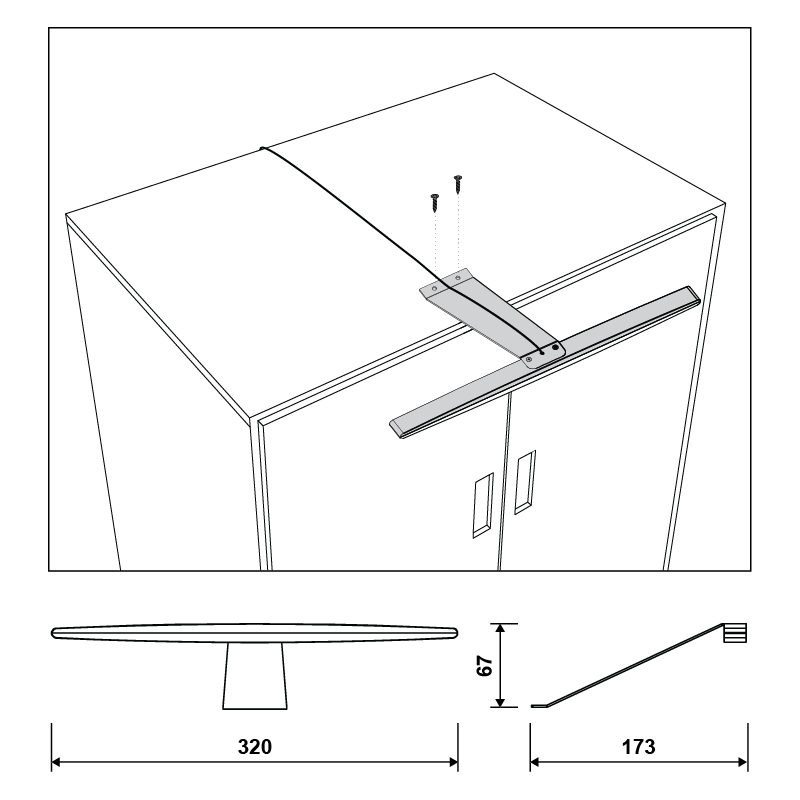 67

320

173