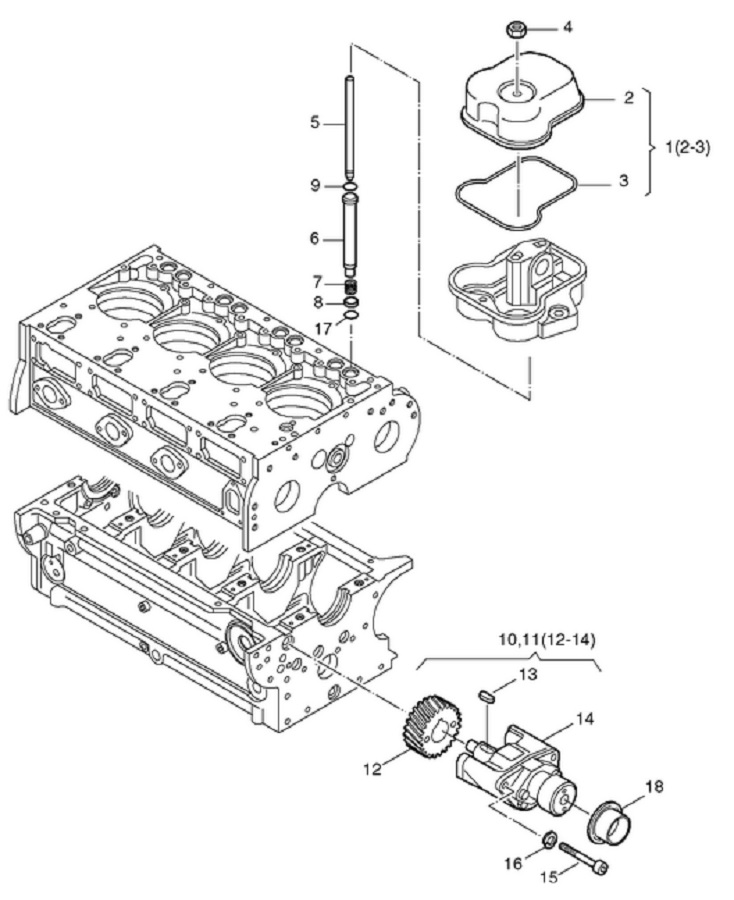 4
2
1(2-3)
3
5
9
6
7
8
17
10,11(12-14)
13
14
12
18
16
15